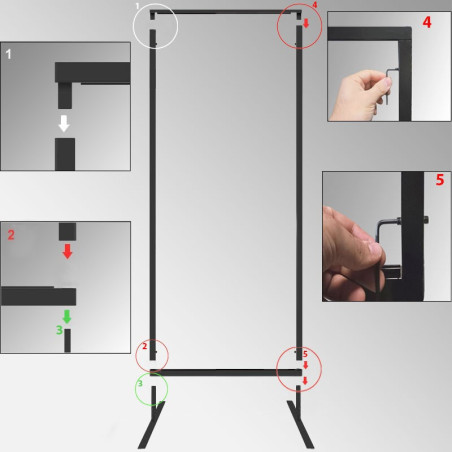 1
4
4
1
5
2
3
2
5
3