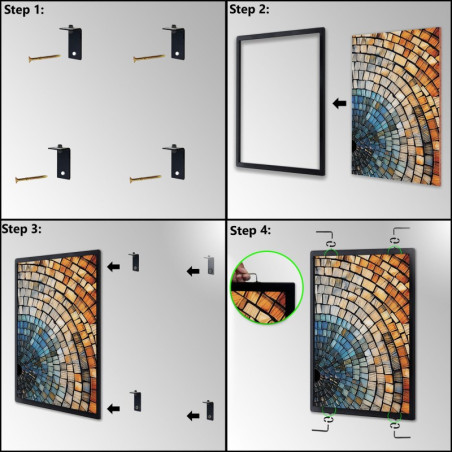 Step 1:

Step 2:

Step 3:

Step 4: