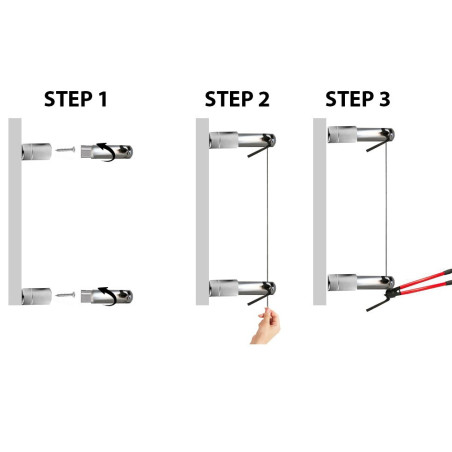 STEP 1

STEP 2

STEP 3