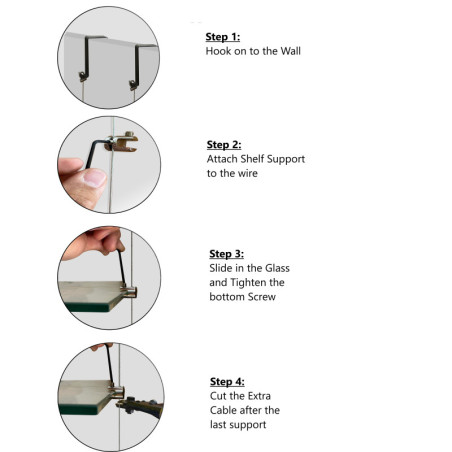 Step 1:
Hook on to the Wall

Step 2:
Attach Shelf Support to the wire

Step 3:
Slide in the Glass and Tighten the bottom Screw

Step 4:
Cut the Extra Cable after the last support